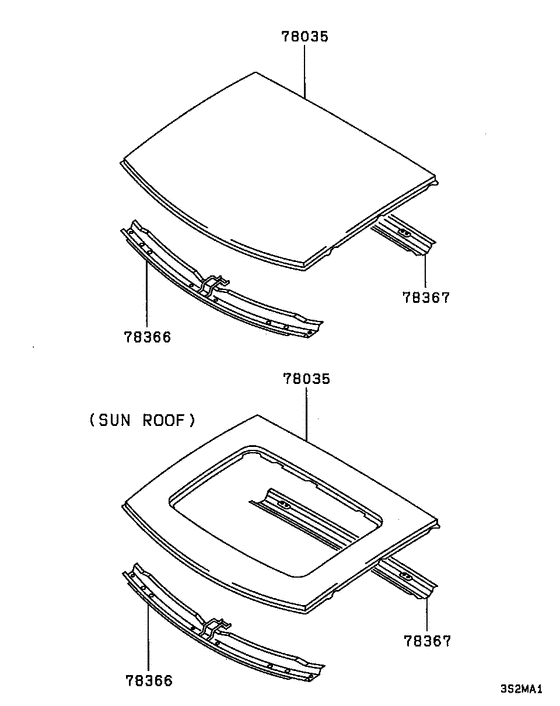 78035

78367

78366

78035

(SUN ROOF)

78367

78366

3S2MA1