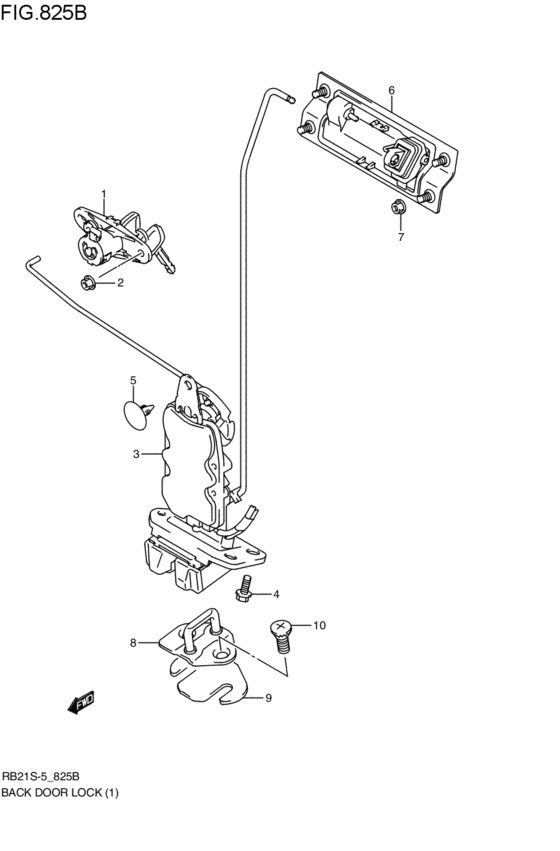 FIG.825B

6

1

7

2

5

3

4

10

8

9

FWD

RB21S-5_825B
BACK DOOR LOCK (1)