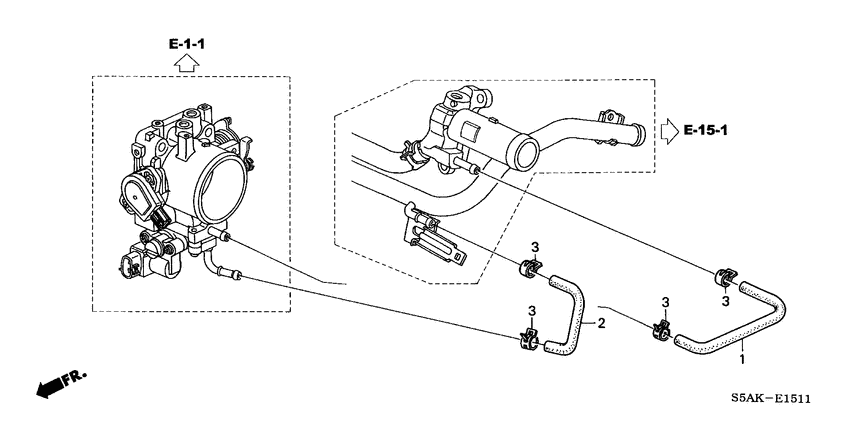 E-1-1

E-15-1

3

3

3

3

2

1

FR.

S5AK-E1511