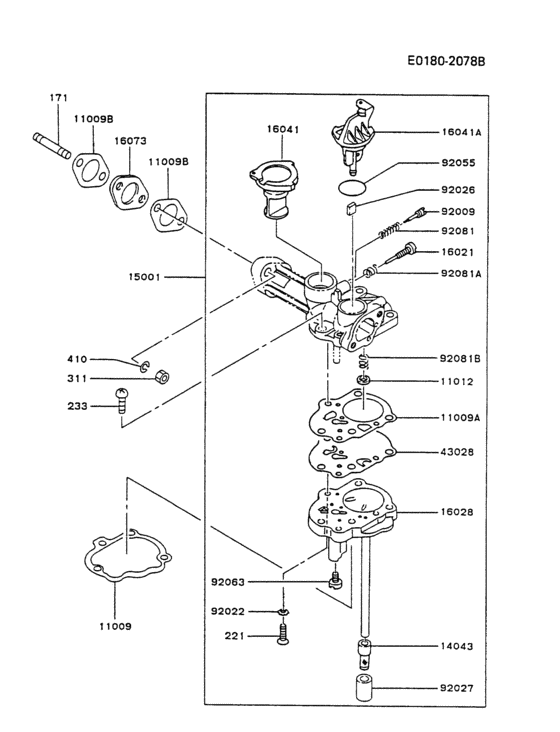 E0180-2078B

171
11009B
16073
11009B
16041
16041A
92055
92026
92009
92081
16021
92081A
15001
410
311
233
92081B
11012
11009A
43028
16028
11009
92063
92022
221
14043
92027