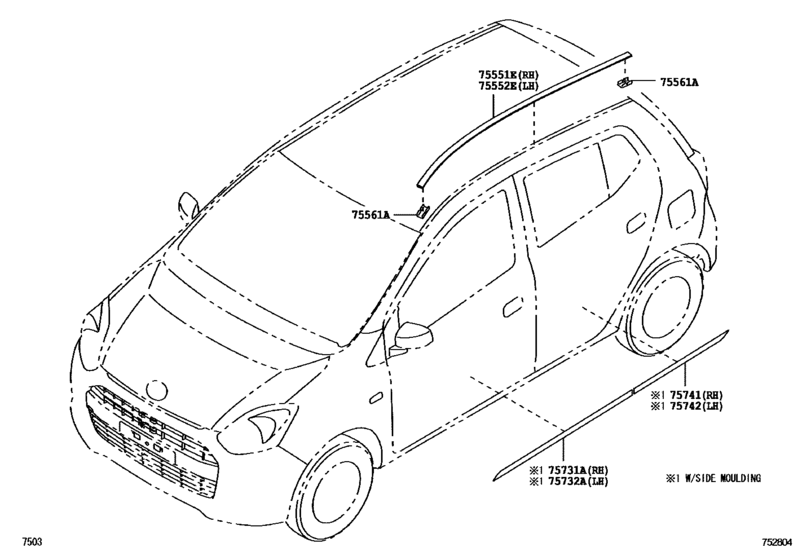 75551E(RH)
75552E(LH)

75561A

75561A

※1 75741(RH)
※1 75742(LH)

※1 75731A(RH)
※1 75732A(LH)

※1 W/SIDE MOULDING

7503

752804