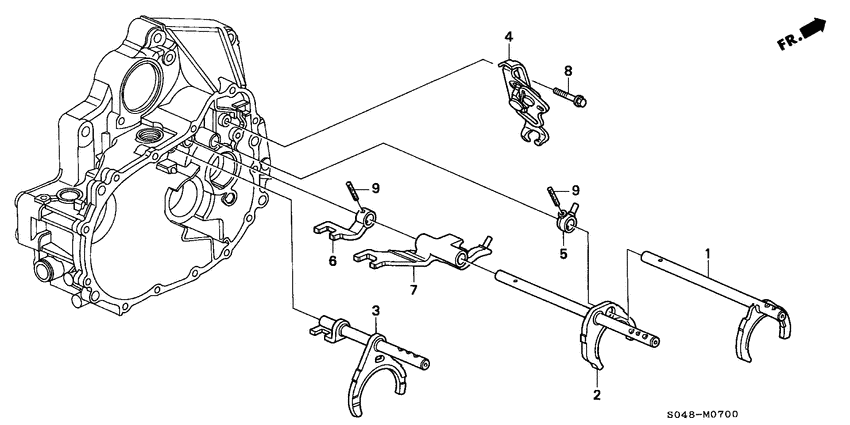 FR.

4

8

9

9

6

5

7

1

3

2

S048-M0700