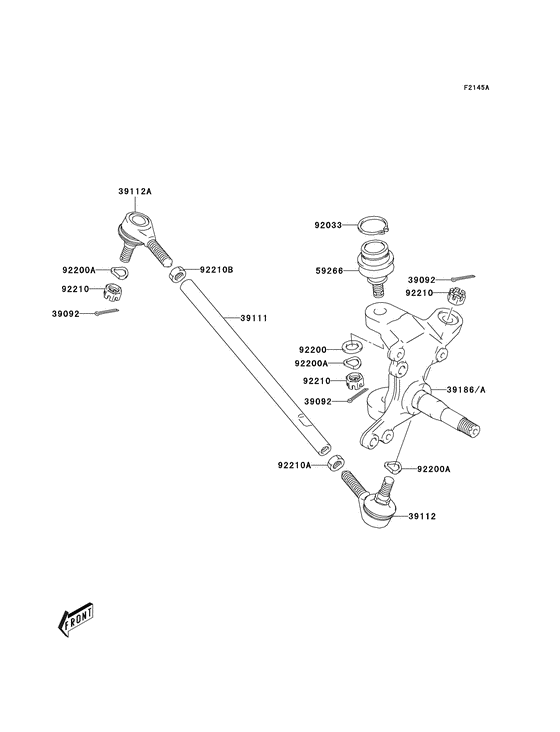 F2145A

39112A

92033

92200A

92210B

59266

92210

39092

39092

92210

39111

92200

92200A

92210

39186/A

39092

92210A

92200A

39112

FRONT