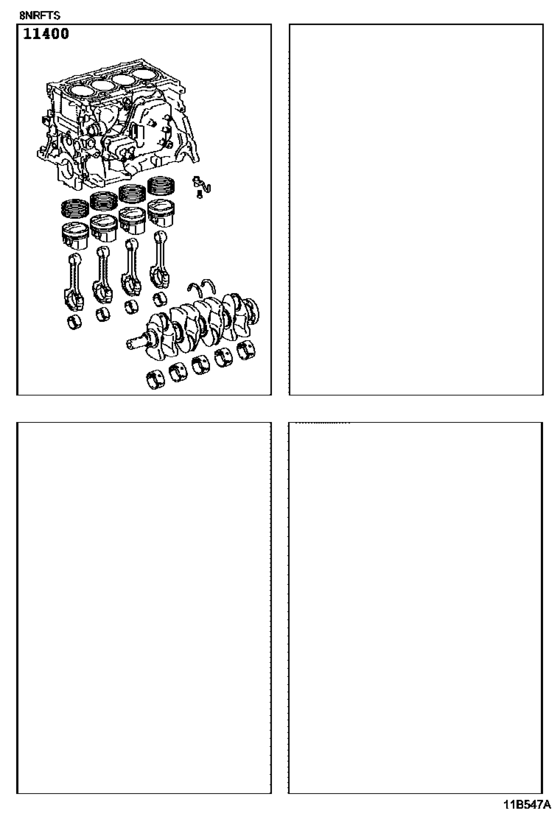 8NRFTS

11400

11B547A