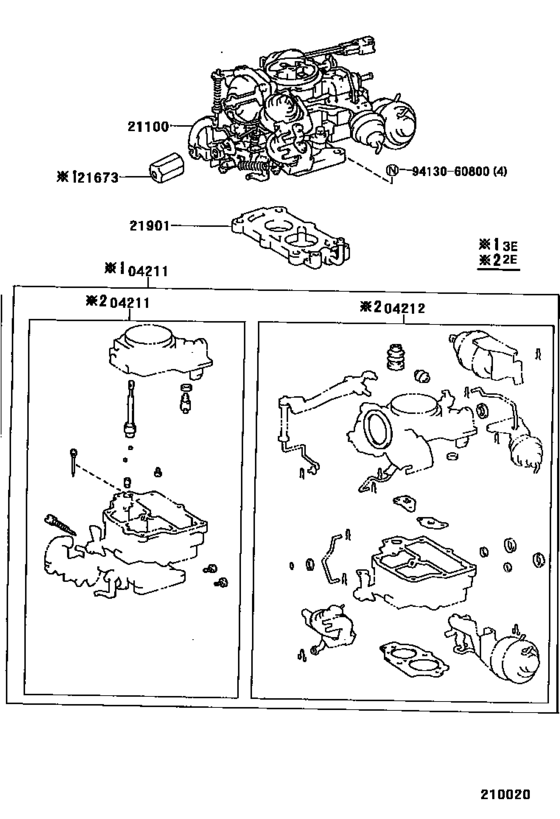 21100

※1 21673

Ⓝ 94130-60800 (4)

21901

※1 3E
※2 2E

※1 04211

※2 04211

※2 04212

210020