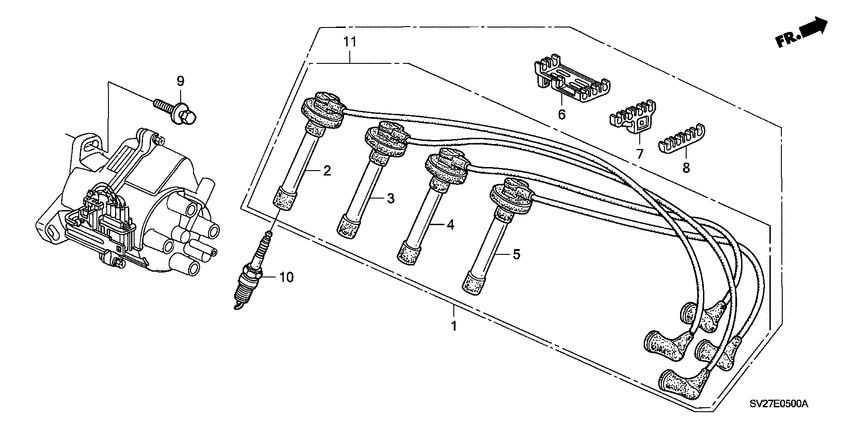 FR.
11
9
6
7
8
2
3
4
5
10
1
SV27E0500A