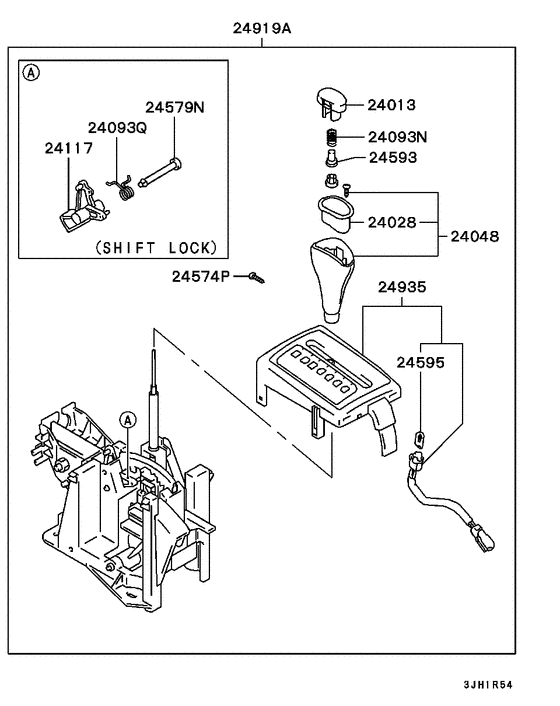 24919A

A

24579N

24093Q

24117

(SHIFT LOCK)

24013

24093N

24593

24028

24048

24574P

24935

24595

A

3JH1R54