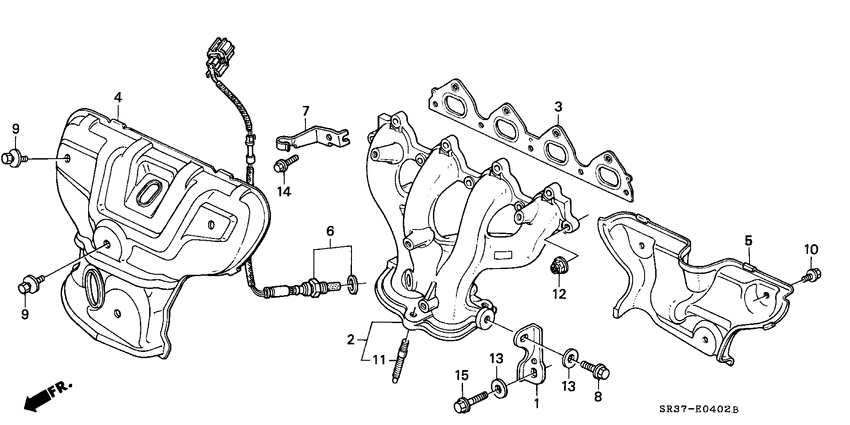 4
9
7
3
14
6
5
10
9
12
2
11
13
15
13
1
8
FR.
SR37-E0402B