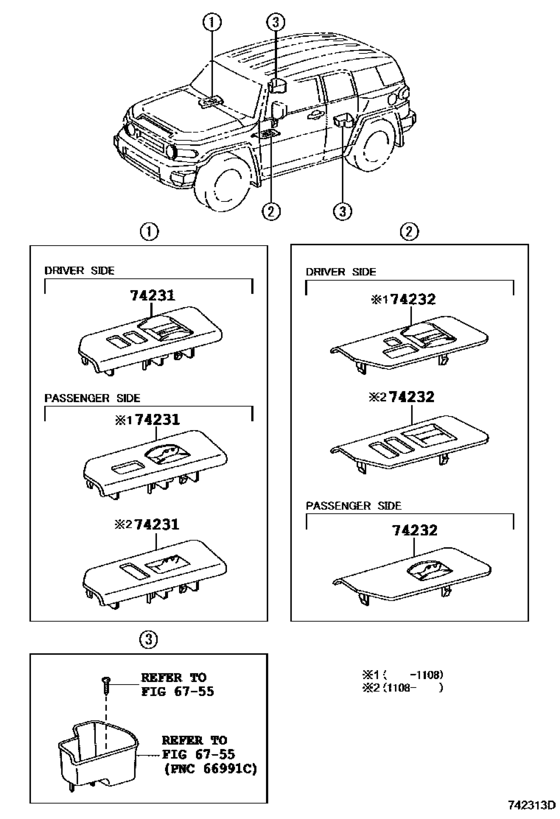 ①
③
②
③

①
DRIVER SIDE
74231
PASSENGER SIDE
※1 74231
※2 74231

②
DRIVER SIDE
※1 74232
※2 74232
PASSENGER SIDE
74232

③
REFER TO FIG 67-55
REFER TO FIG 67-55 (PNC 66991C)

※1 ( -1108)
※2 (1108- )

742313D