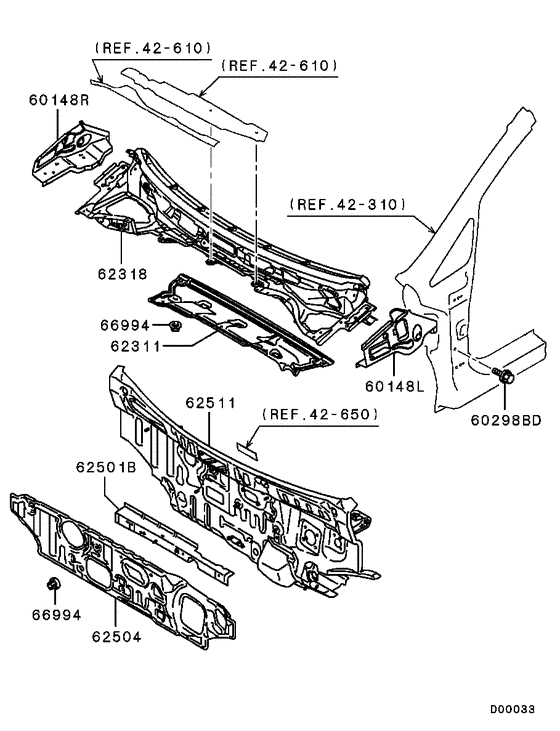 (REF.42-610)
(REF.42-610)
60148R
(REF.42-310)
62318
66994
62311
60148L
60298BD
62511
(REF.42-650)
62501B
66994
62504
D00033