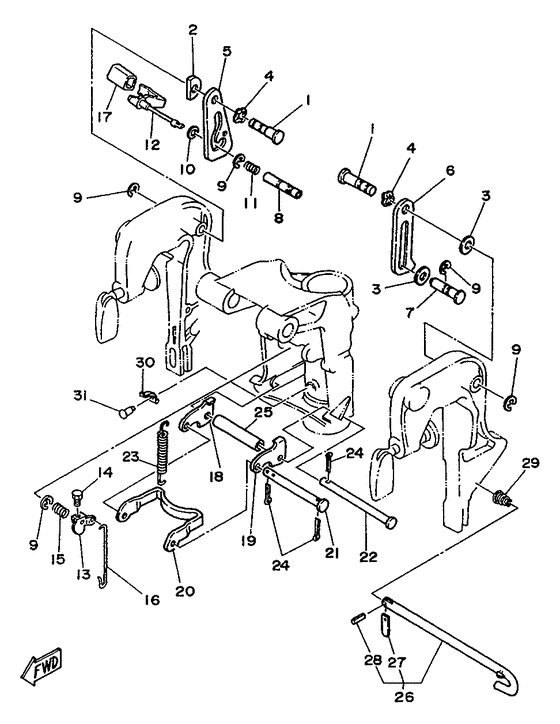 2
5
4
1
17
12
10
9
11
8
1
4
6
3
9
3
9
7
9
30
31
25
23
18
24
29
14
9
15
13
16
20
19
21
22
24
28
27
26
FWD