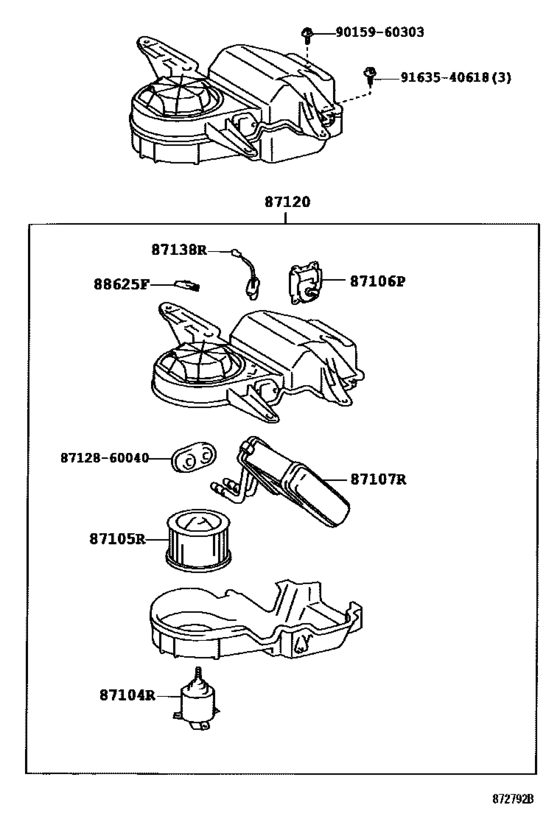 90159-60303
91635-40618(3)
87120
87138R
88625F
87106P
87128-60040
87107R
87105R
87104R
872792B