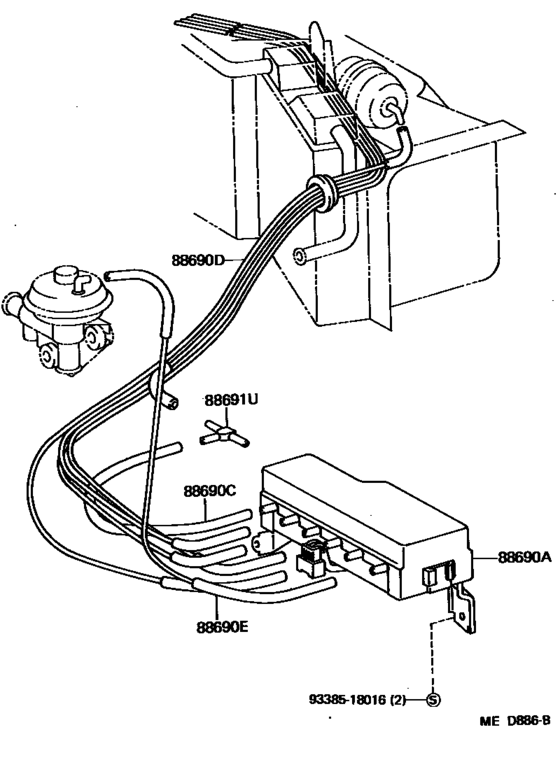 88690D

88691U

88690C

88690A

88690E

93385-18016 (2) S

ME D886-B