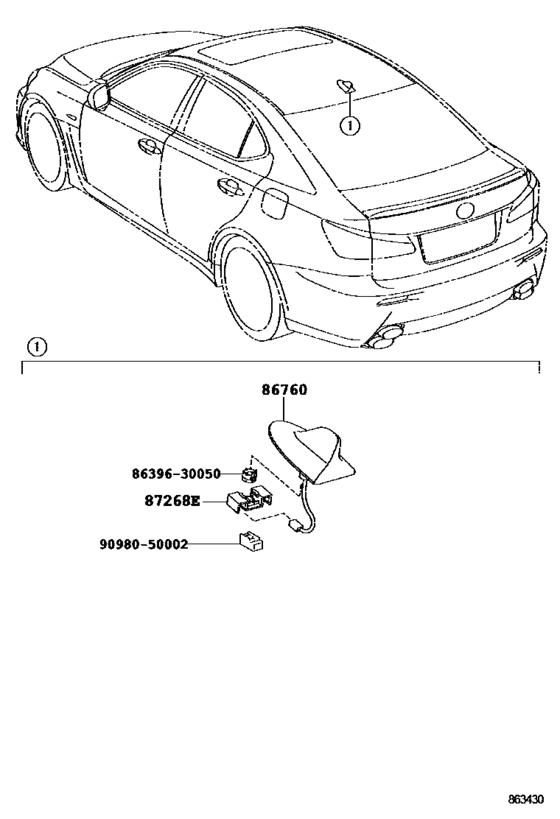 ①

①

86760

86396-30050

87268E

90980-50002

863430