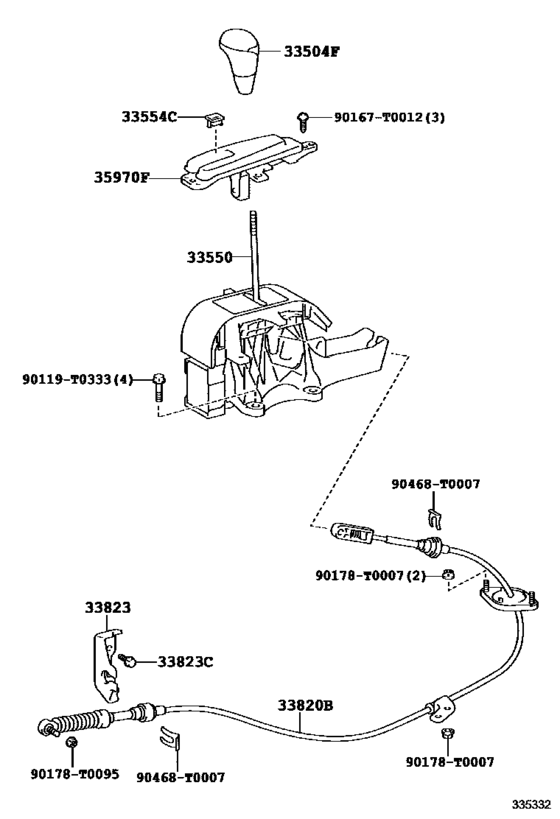 33504F
33554C
90167-T0012(3)
35970F
33550
90119-T0333(4)
90468-T0007
90178-T0007(2)
33823
33823C
33820B
90178-T0095
90468-T0007
90178-T0007
335332