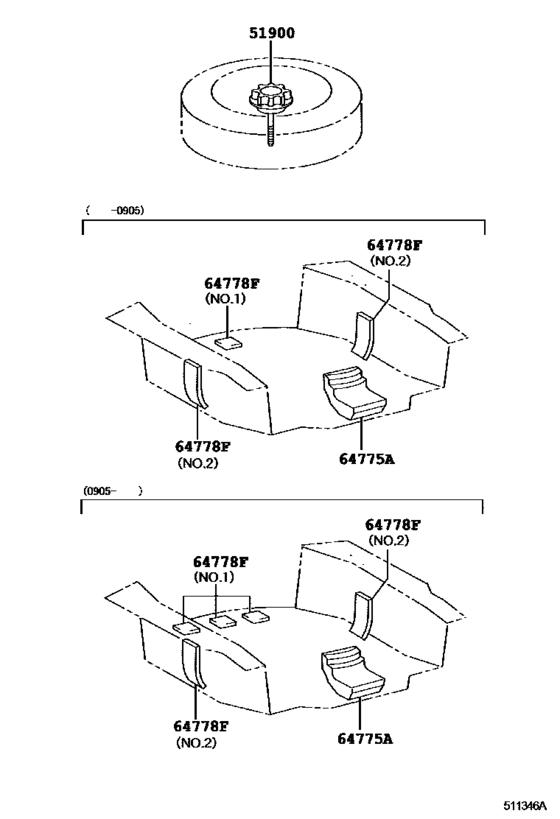 51900

( -0905)

64778F
(NO.2)

64778F
(NO.1)

64778F
(NO.2)

64775A

(0905- )

64778F
(NO.2)

64778F
(NO.1)

64778F
(NO.2)

64775A

511346A