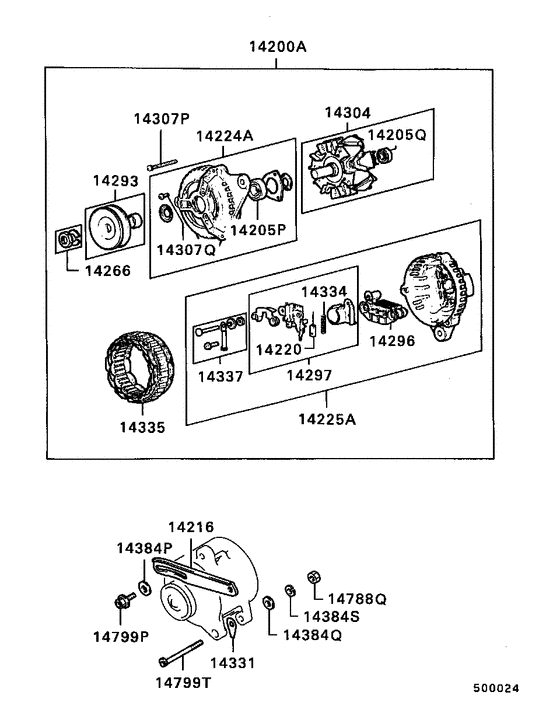 14200A

14307P
14224A
14304
14205Q
14293
14205P
14307Q
14266
14334
14220
14296
14337
14297
14335
14225A

14216
14384P
14788Q
14384S
14799P
14384Q
14331
14799T

500024