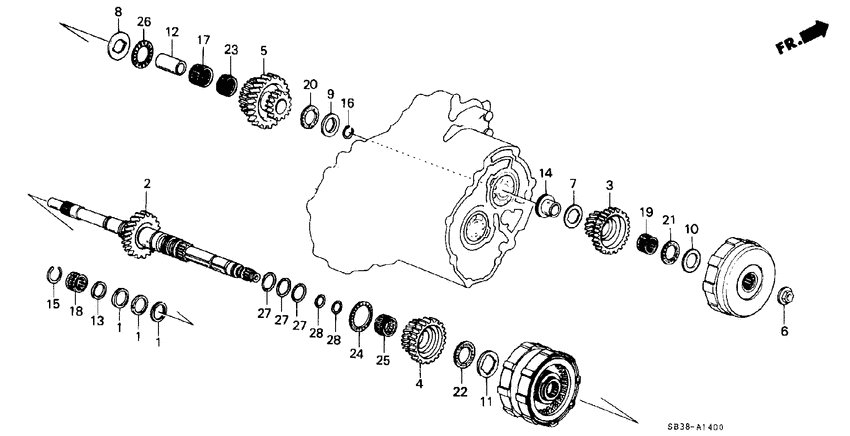 8
26
12
17
23
5
20
9
16
FR.
2
14
7
3
19
21
10
15
18
13
1
1
1
27
27
27
28
28
24
25
4
22
11
6
SB38-A1400