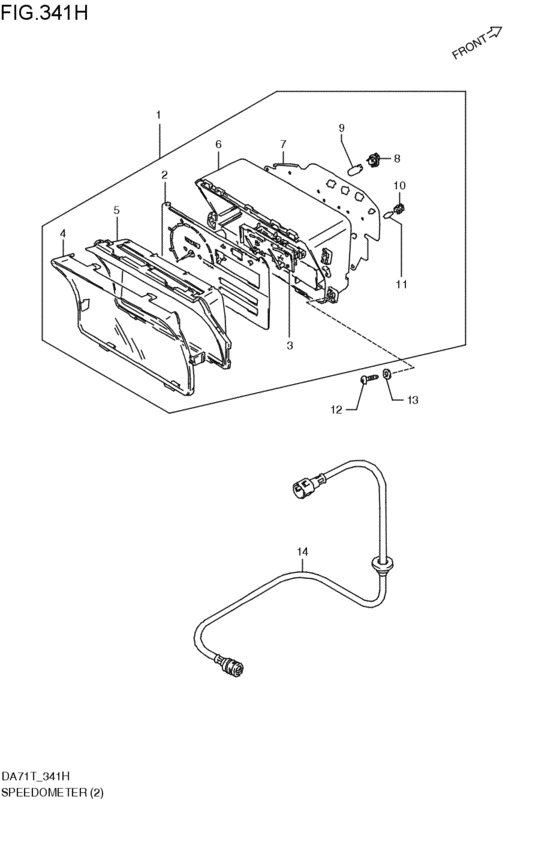 FIG.341H

FRONT

1
2
3
4
5
6
7
8
9
10
11
12
13
14

DA71T_341H
SPEEDOMETER (2)