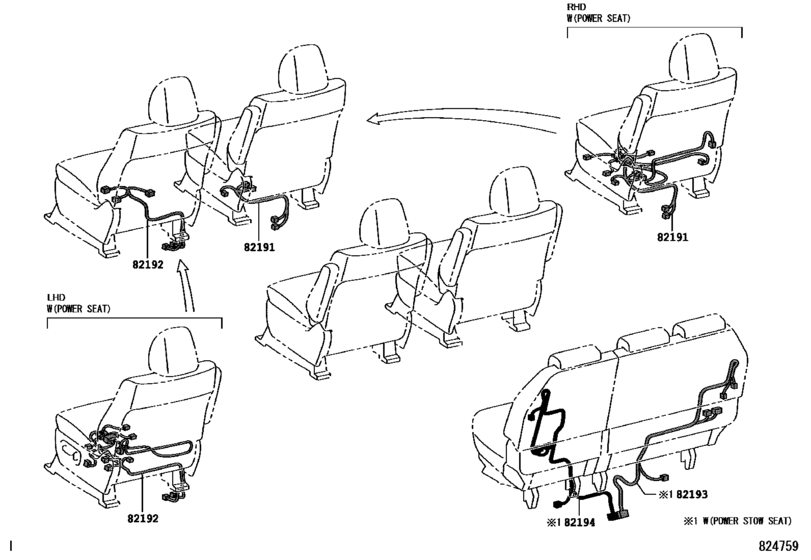 RHD
W(POWER SEAT)

82192

82191

82191

LHD
W(POWER SEAT)

82192

※1 82193

※1 82194

※1 W(POWER STOW SEAT)

824759