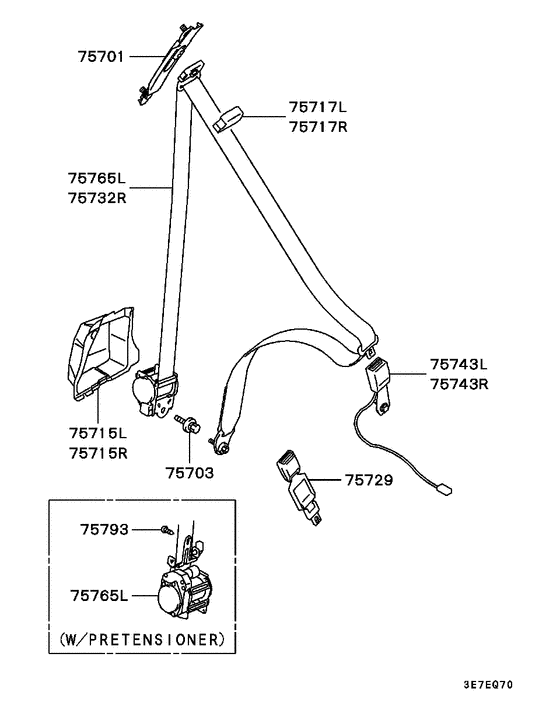 75701

75717L
75717R

75765L
75732R

75743L
75743R

75715L
75715R

75703

75729

75793

75765L

(W/PRETENSIONER)

3E7EQ70