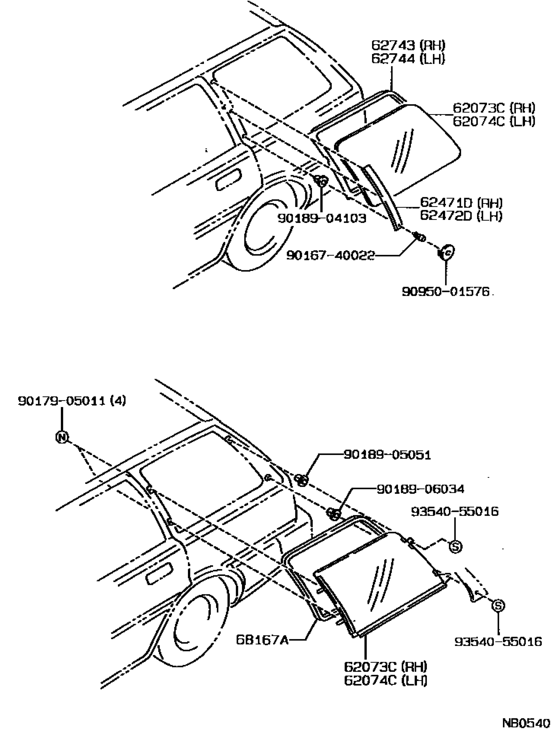 62743 (RH)
62744 (LH)
62073C (RH)
62074C (LH)
62471D (RH)
62472D (LH)
90189-04103
90167-40022
90950-01576

90179-05011 (4)
N
90189-05051
90189-06034
93540-55016
S
S
93540-55016
68167A
62073C (RH)
62074C (LH)
NB0540