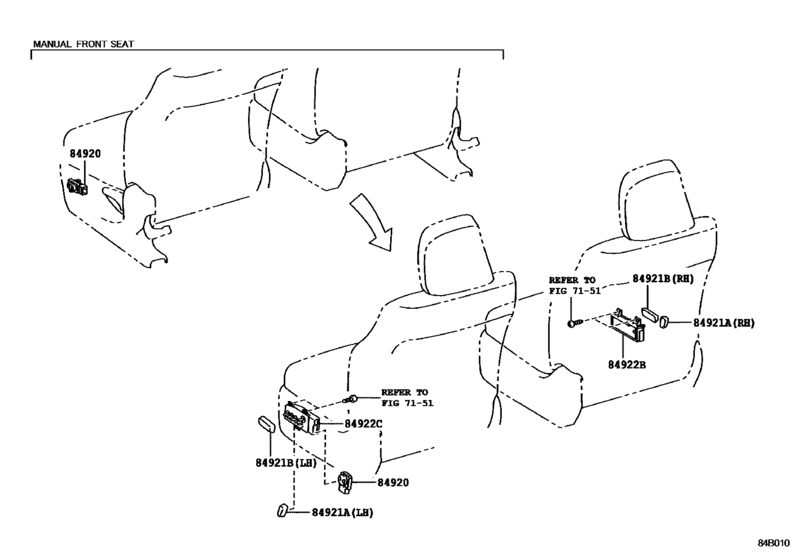 MANUAL FRONT SEAT

84920

REFER TO
FIG 71-51

84921B(RH)

84921A(RH)

84922B

REFER TO
FIG 71-51

84922C

84921B(LH)

84920

84921A(LH)

84B010