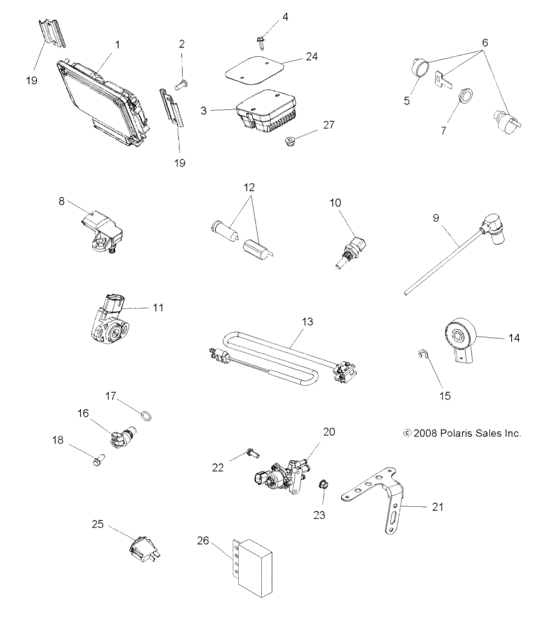 19
1
2
4
24
3
27
19
6
5
7
8
12
10
9
11
13
14
15
17
16
18
20
© 2008 Polaris Sales Inc.
22
23
21
25
26