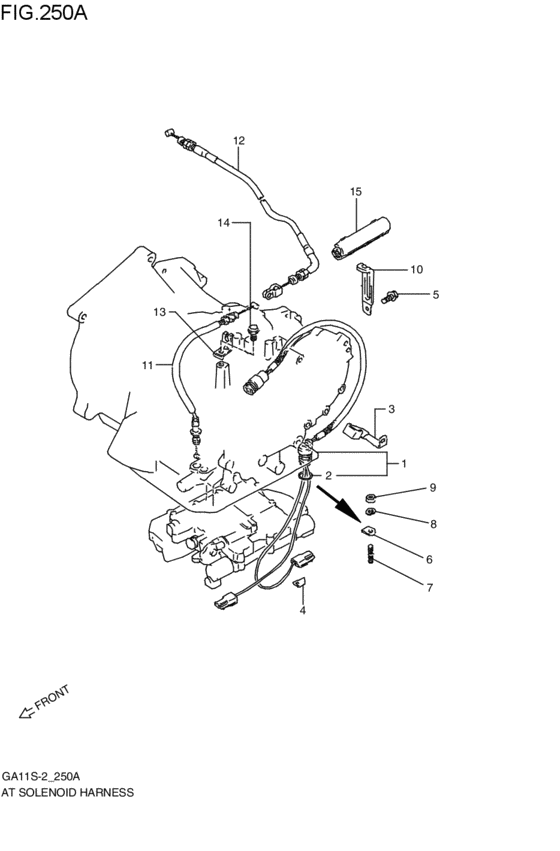 FIG.250A

12

15

14

10

5

13

11

3

1

2

9

8

6

7

4

FRONT

GA11S-2_250A
AT SOLENOID HARNESS