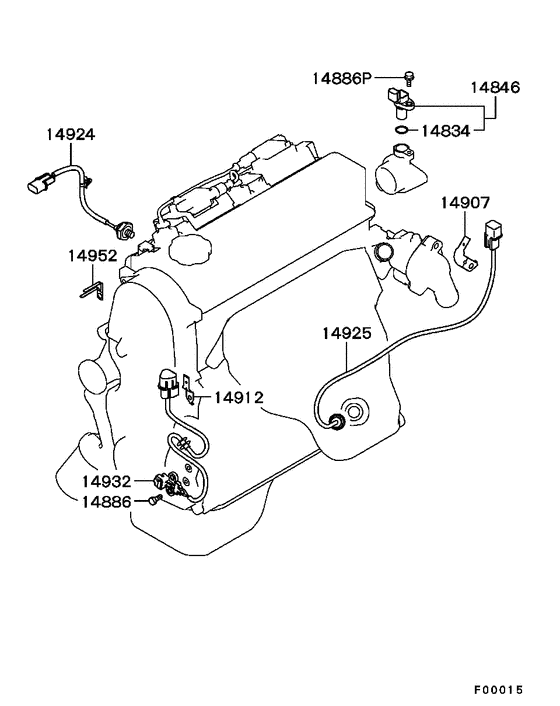 14886P
14846
14834
14924
14907
14952
14925
14912
14932
14886
F00015