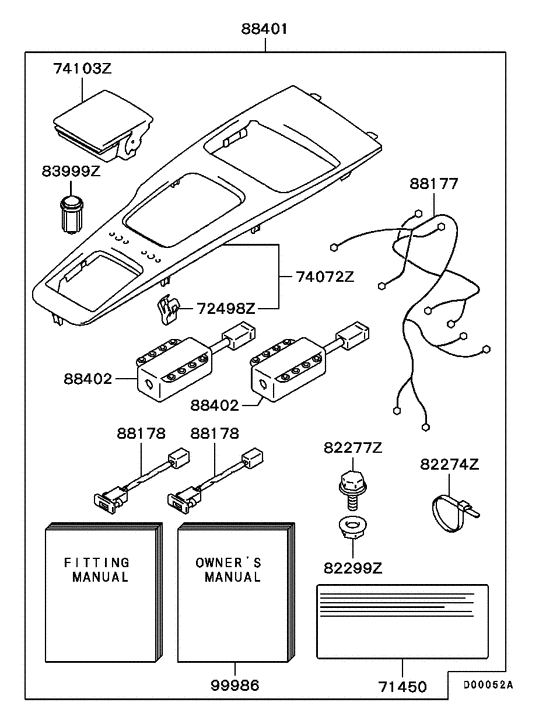 88401

74103Z

83999Z

88177

74072Z

72498Z

88402

88402

88178

88178

82277Z

82274Z

82299Z

FITTING MANUAL

OWNER'S MANUAL

99986

71450

D00052A