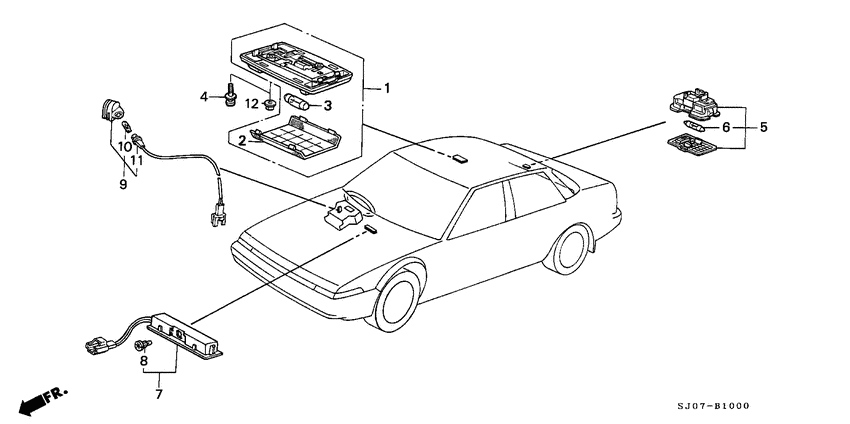 1
4
12
3
2
10
11
9
6
5
8
7
FR.
SJ07-B1000