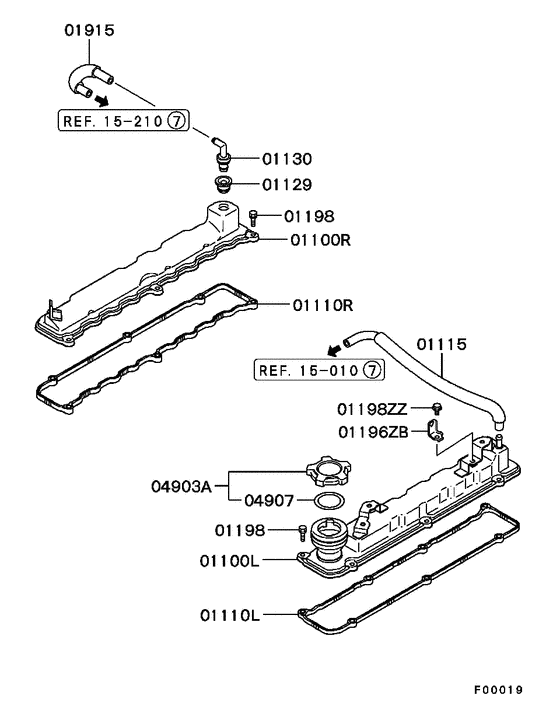 01915

REF. 15-210 ⑦

01130

01129

01198

01100R

01110R

01115

REF. 15-010 ⑦

01198ZZ

01196ZB

04903A

04907

01198

01100L

01110L

F00019