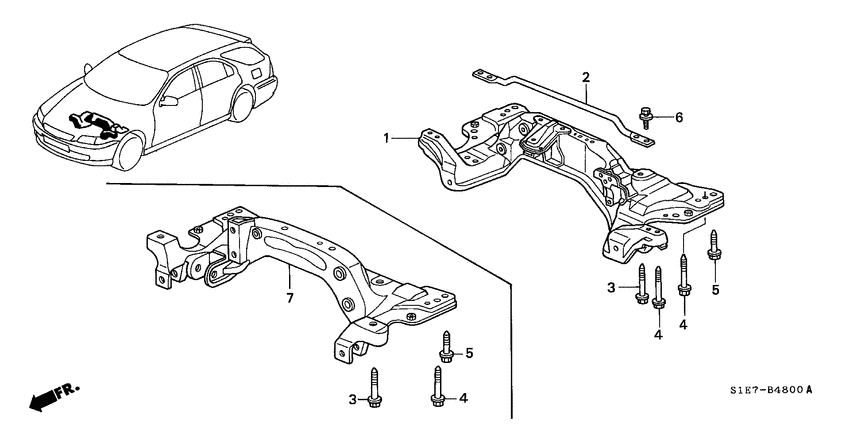 2
6
1
7
3
4
4
5
5
3
4
FR.
S1E7-B4800 A