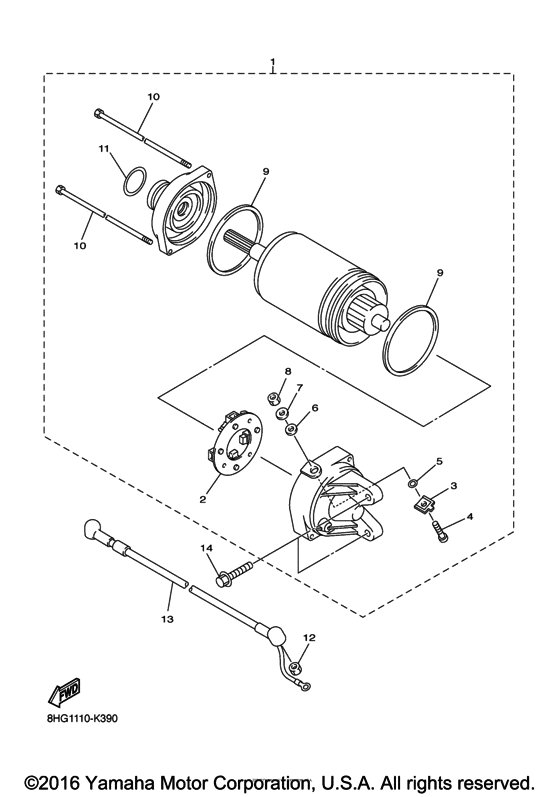 1
10
11
9
10
9
8
7
6
5
3
4
2
14
13
12
FWD
8HG1110-K390
©2016 Yamaha Motor Corporation, U.S.A. All rights reserved.