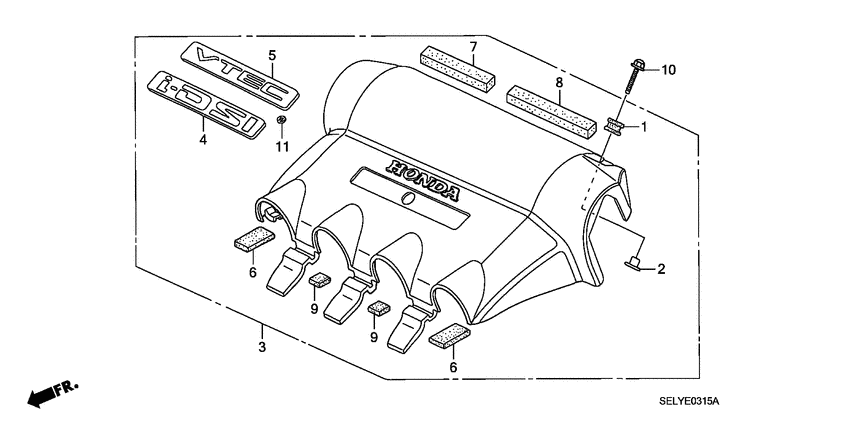 VTEC
5
i-DSI
4
11
7
8
10
1
HONDA
2
6
9
9
6
3
FR.
SELYE0315A