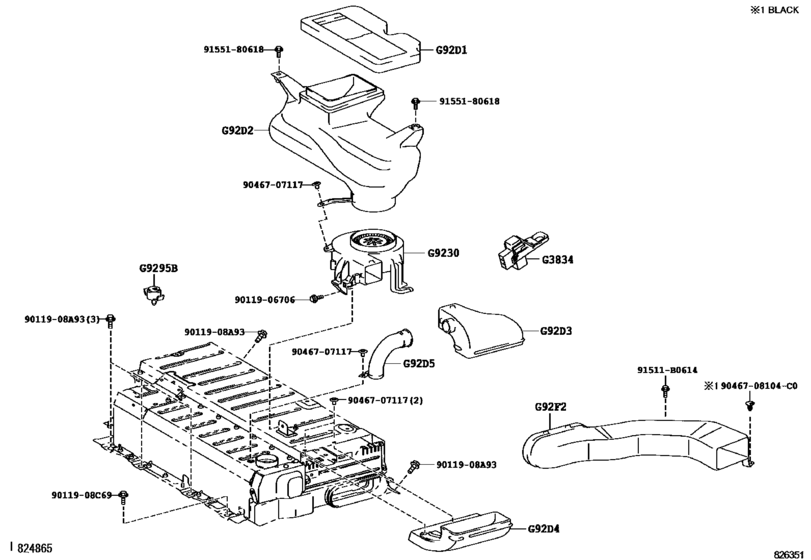 ※1 BLACK

91551-80618
G92D1
91551-80618
G92D2
90467-07117
G9230
G3834
G9295B
90119-06706
90119-08A93(3)
90119-08A93
G92D3
90467-07117
G92D5
91511-B0614
※1 90467-08104-C0
90467-07117(2)
G92F2
90119-08A93
90119-08C69
G92D4
824865
826351