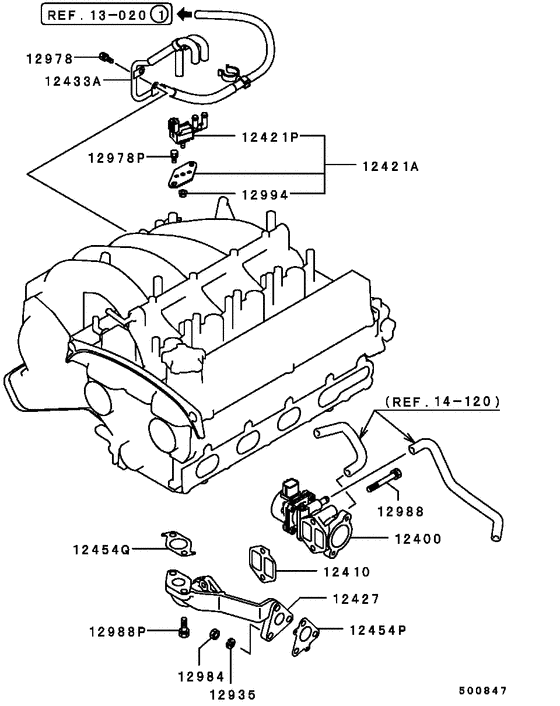 REF. 13-020 1
12978
12433A
12421P
12978P
12421A
12994
(REF. 14-120)
12988
12400
12454Q
12410
12427
12988P
12454P
12984
12935
500847