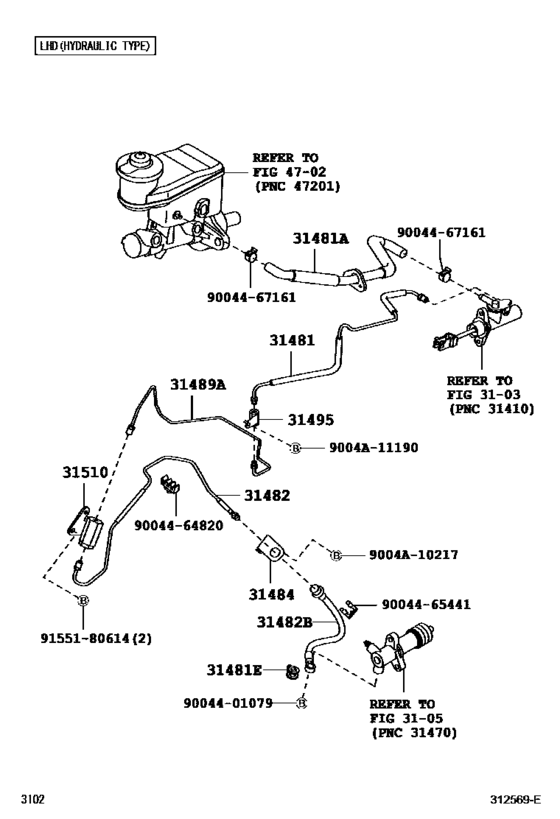 LHD(HYDRAULIC TYPE)

REFER TO
FIG 47-02
(PNC 47201)

31481A

90044-67161

90044-67161

31481

REFER TO
FIG 31-03
(PNC 31410)

31489A

31495

9004A-11190

31510

31482

90044-64820

9004A-10217

31484

90044-65441

31482B

91551-80614(2)

31481E

90044-01079

REFER TO
FIG 31-05
(PNC 31470)

3102

312569-E