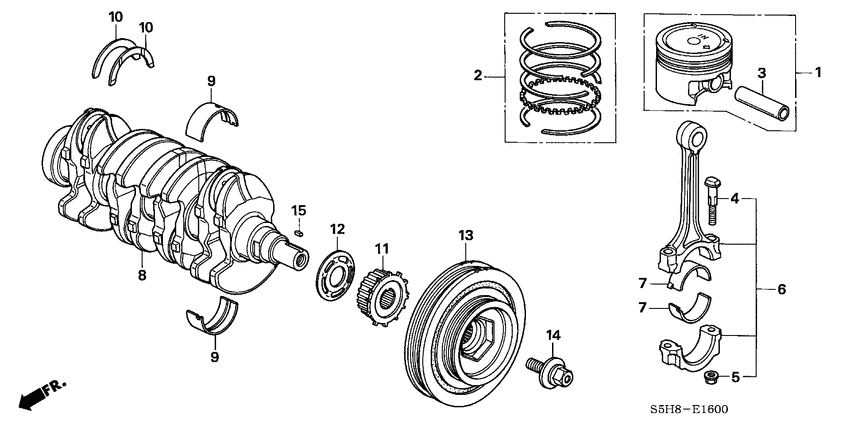 10
10
9
2
3
1
15
12
11
13
4
8
7
6
7
9
14
5
FR.
S5H8-E1600