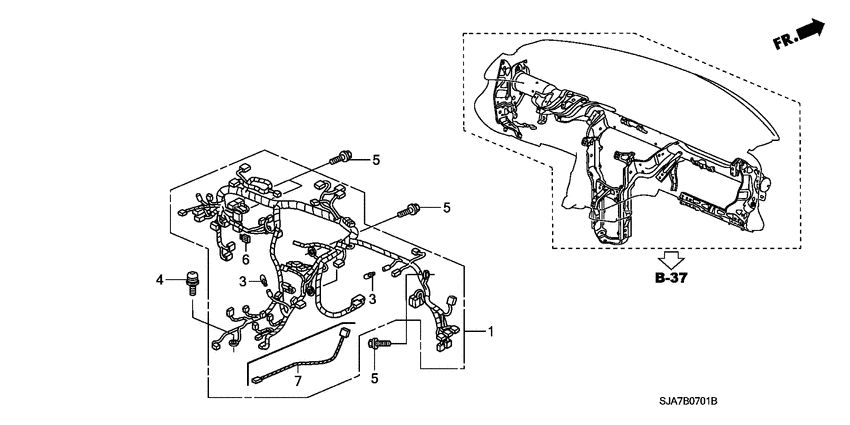 FR.

5

5

6

4

3

3

1

7

5

B-37

SJA7B0701B