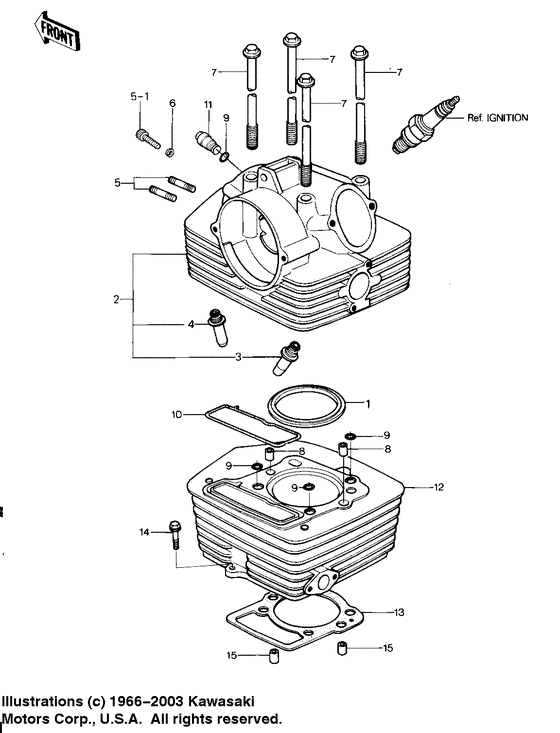 FRONT

7
7
7
7
5-1
6
11
9
Ref. IGNITION
5
2
4
3
1
10
9
8
8
9
9
12
14
13
15
15

Illustrations (c) 1966–2003 Kawasaki Motors Corp., U.S.A. All rights reserved.