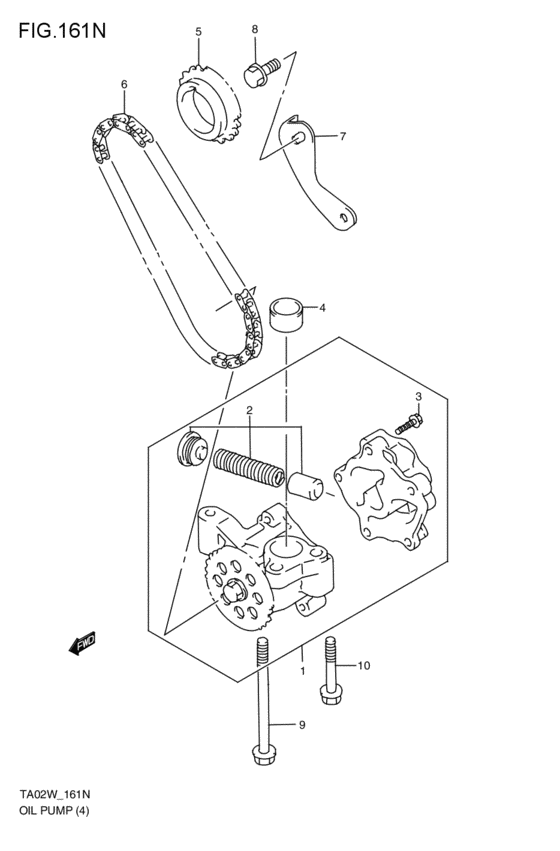 FIG.161N

5
8
6
7
4
3
2
FWD
1
10
9

TA02W_161N
OIL PUMP (4)