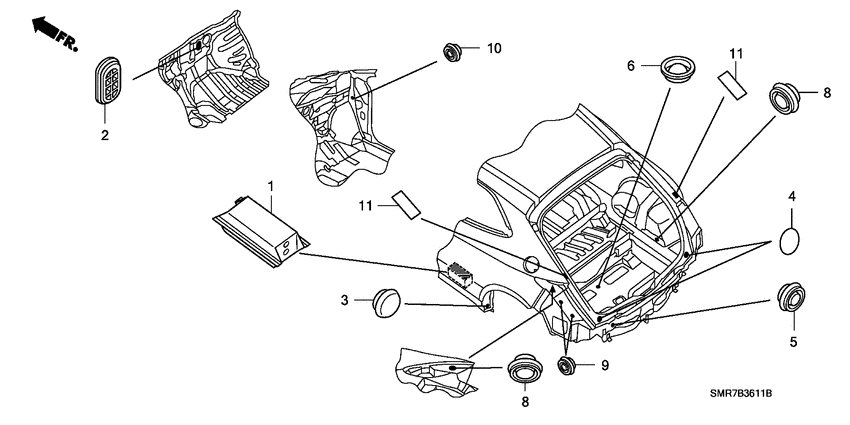 FR.
2
10
6
11
8
1
11
4
3
5
9
8
SMR7B3611B