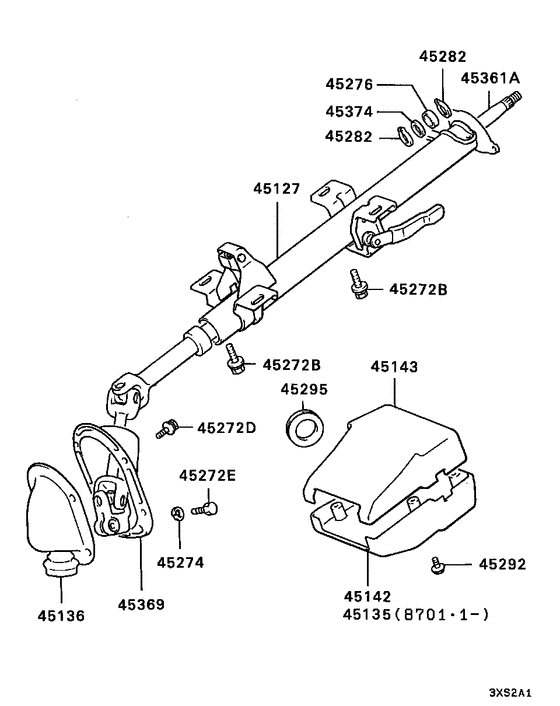 45282
45276
45361A
45374
45282
45127
45272B
45272B
45143
45295
45272D
45272E
45274
45292
45136
45369
45142
45135(8701·1-)
3XS2A1