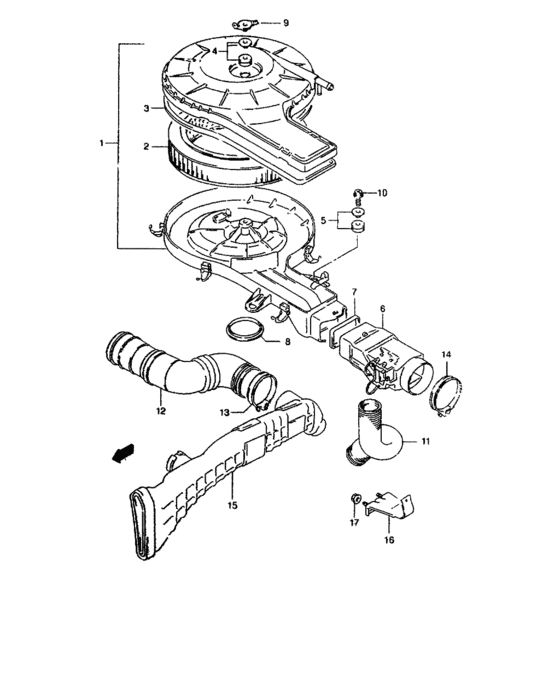 9
4
3
1
2
10
5
7
6
8
14
12
13
11
15
17
16