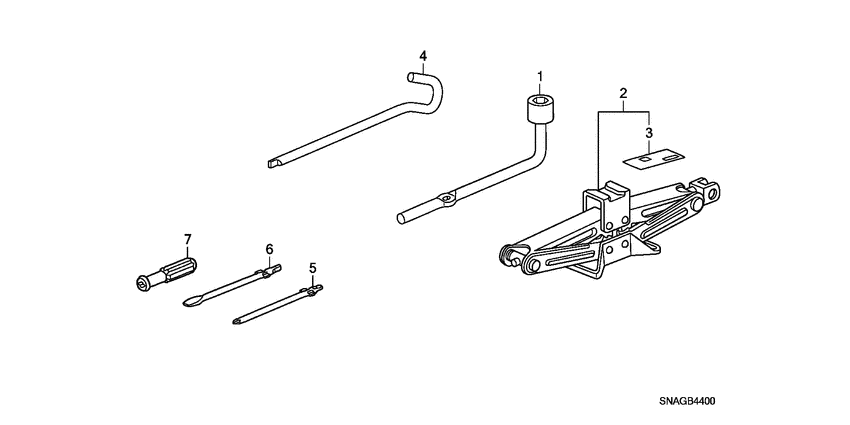 4
1
2
3
7
6
5
SNAGB4400