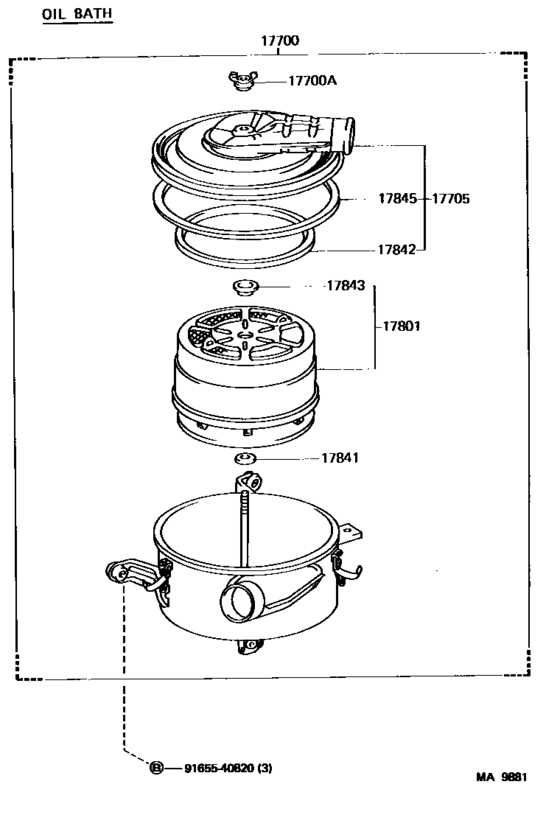 OIL BATH

17700

17700A

17845

17705

17842

17843

17801

17841

Ⓑ 91655-40820 (3)

MA 9881