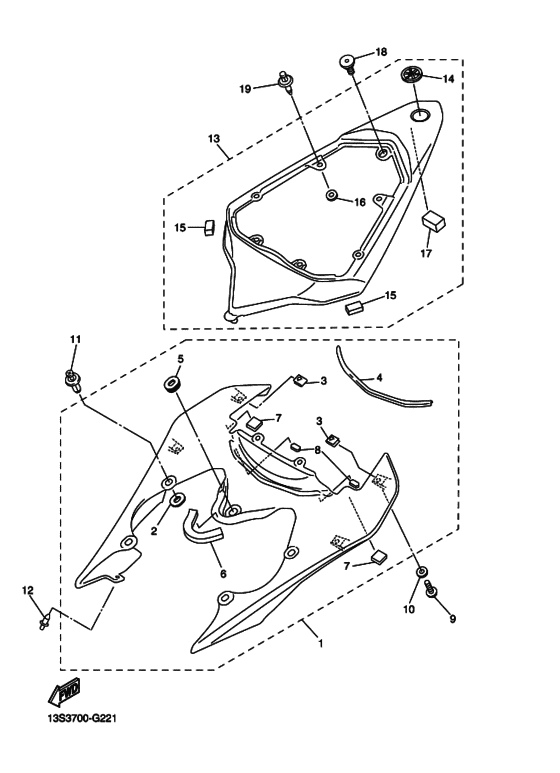 18
19
14
13
16
15
17
15
11
5
3
4
7
3
8
2
6
7
12
10
9
1
FWD
13S3700-G221