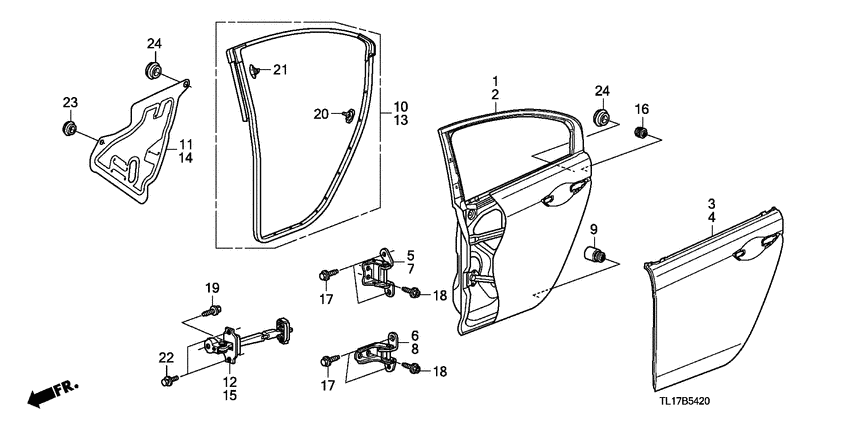 24
23
11
14
21
20
10
13
1
2
24
16
3
4
9
5
7
17
18
19
22
12
15
6
8
17
18
FR.
TL17B5420